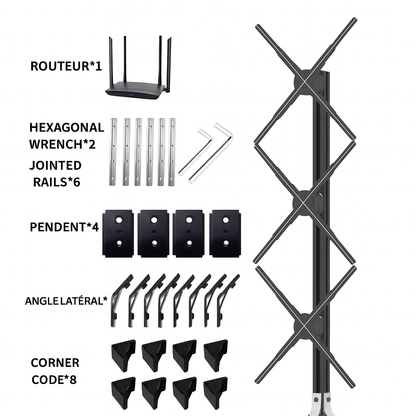 ROUTEUR*1

HEXAGONAL WRENCH*2

JOINTED RAILS*6

PENDENT*4

ANGLE LATÉRAL*

CORNER CODE*8